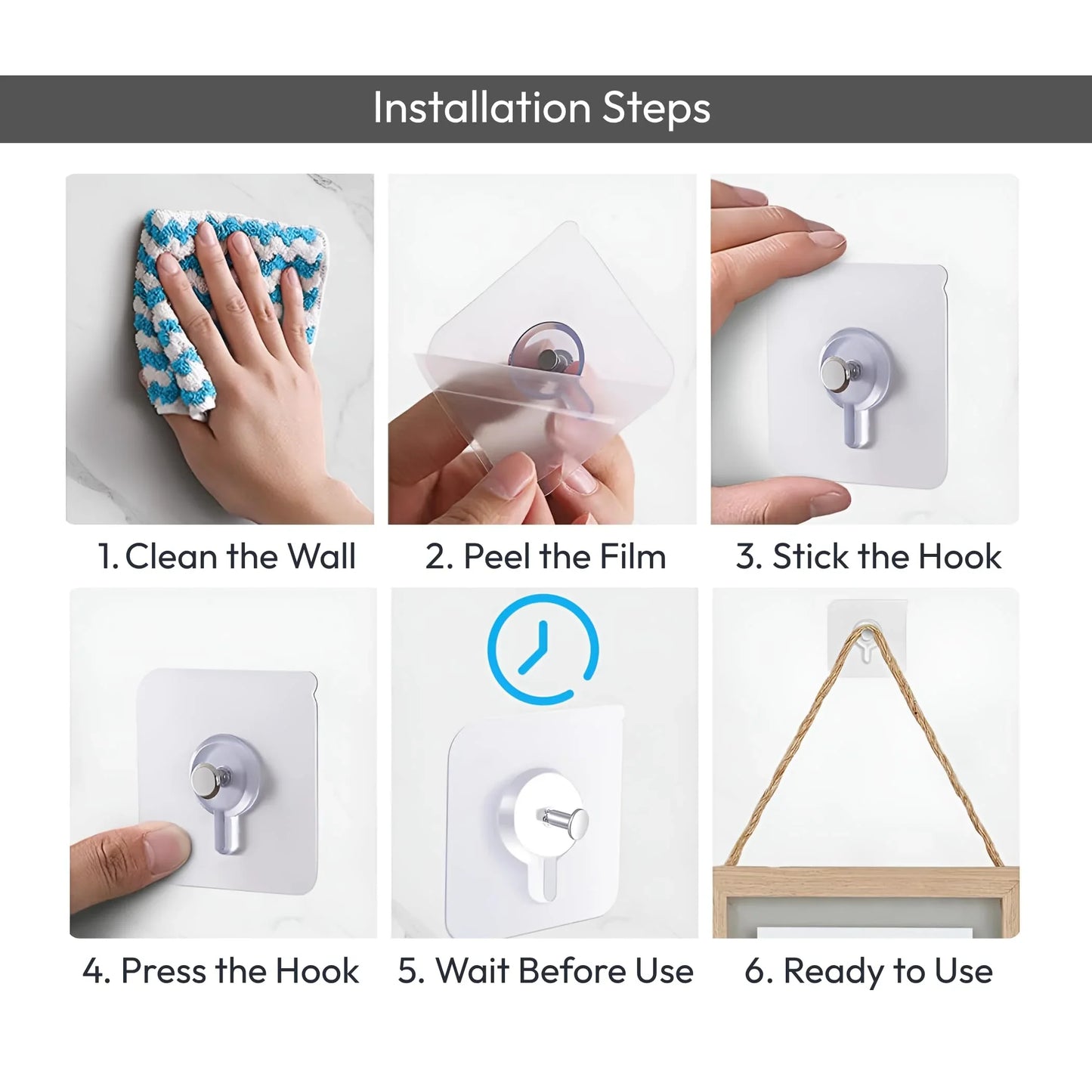 Installation Steps

1. Clean the Wall

2. Peel the Film

3. Stick the Hook

4. Press the Hook

5. Wait Before Use

6. Ready to Use