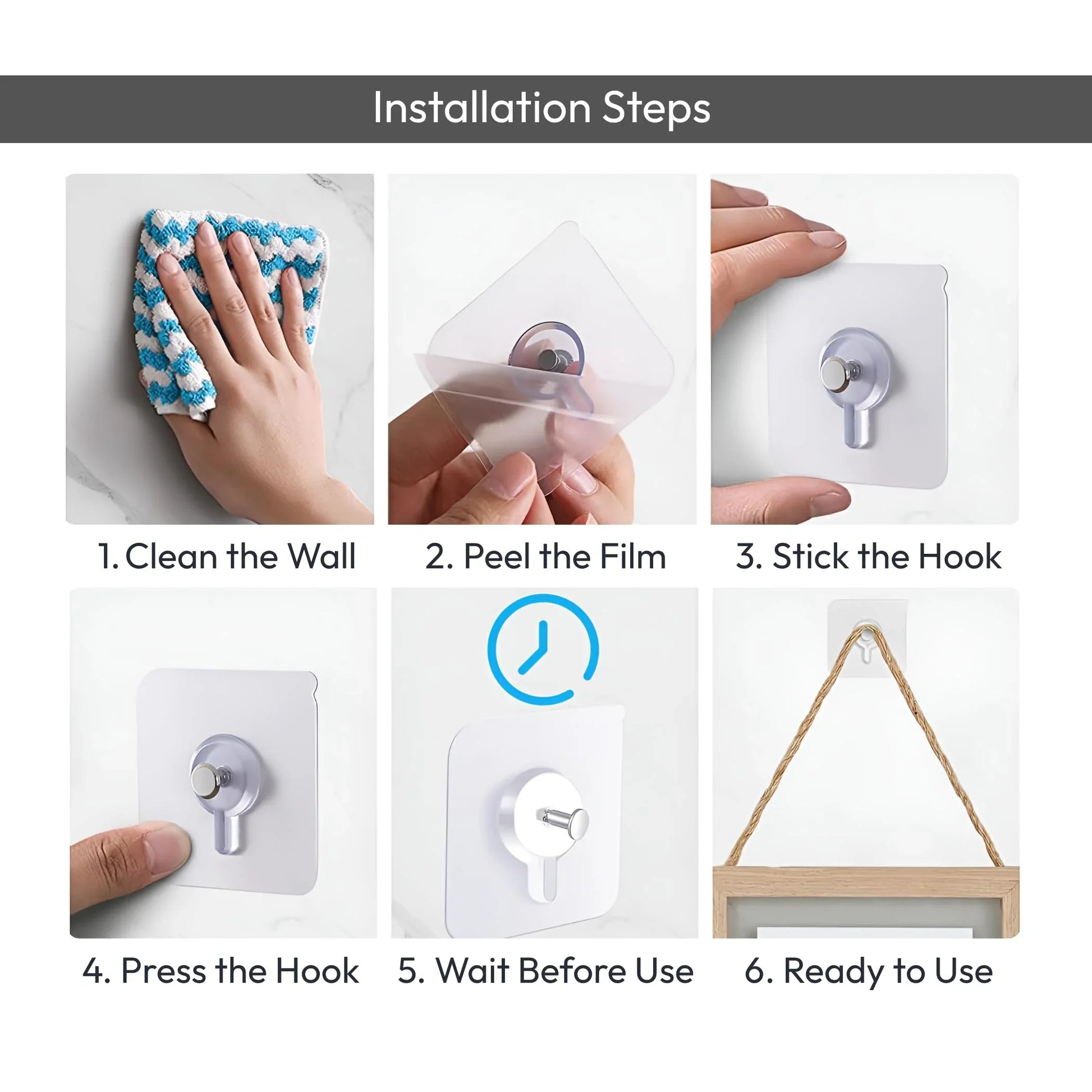 Installation Steps

1. Clean the Wall

2. Peel the Film

3. Stick the Hook

4. Press the Hook

5. Wait Before Use

6. Ready to Use