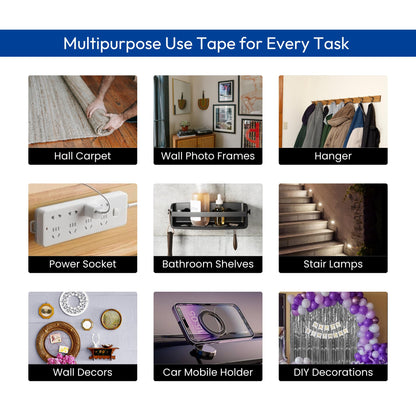 Multipurpose Use Tape for Every Task

Hall Carpet

Wall Photo Frames

Hanger

Power Socket

Bathroom Shelves

Stair Lamps

Wall Decors

Car Mobile Holder

DIY Decorations